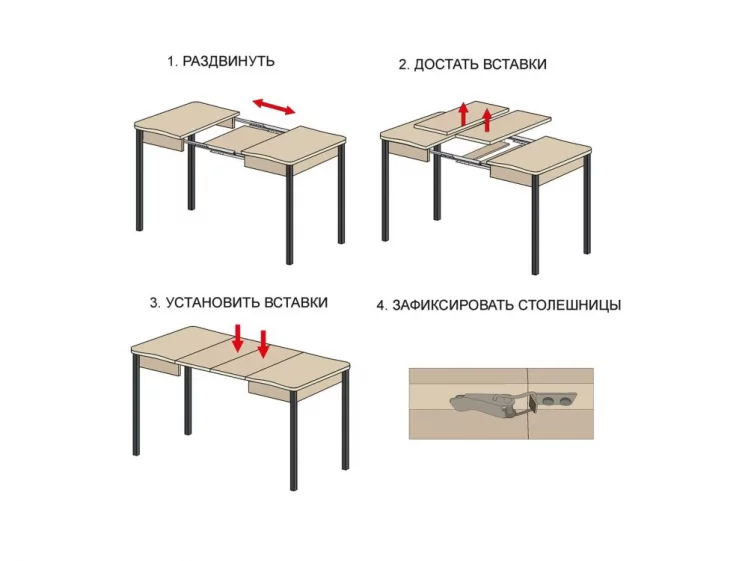 1. РАЗДВИНУТЬ

2. ДОСТАТЬ ВСТАВКИ

3. УСТАНОВИТЬ ВСТАВКИ

4. ЗАФИКСИРОВАТЬ СТОЛЕШНИЦЫ