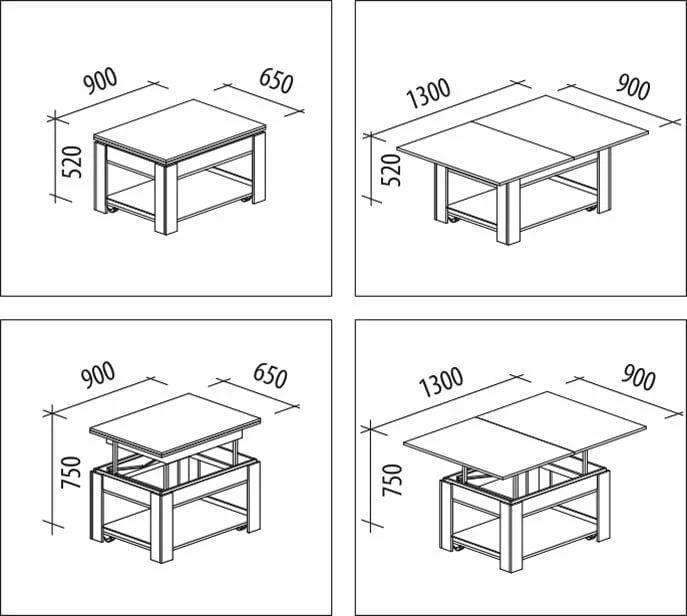 900
650
520

1300
900
520

900
650
750

1300
900
750