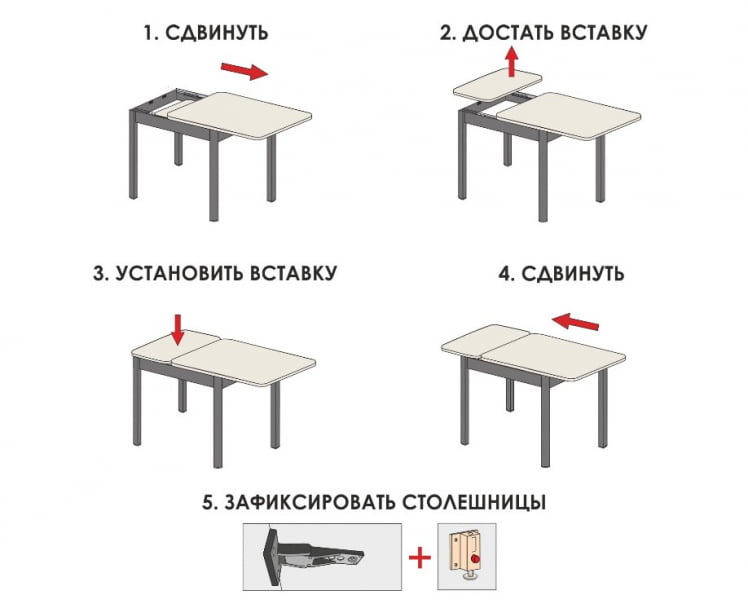 1. СДВИНУТЬ

2. ДОСТАТЬ ВСТАВКУ

3. УСТАНОВИТЬ ВСТАВКУ

4. СДВИНУТЬ

5. ЗАФИКСИРОВАТЬ СТОЛЕШНИЦЫ

+